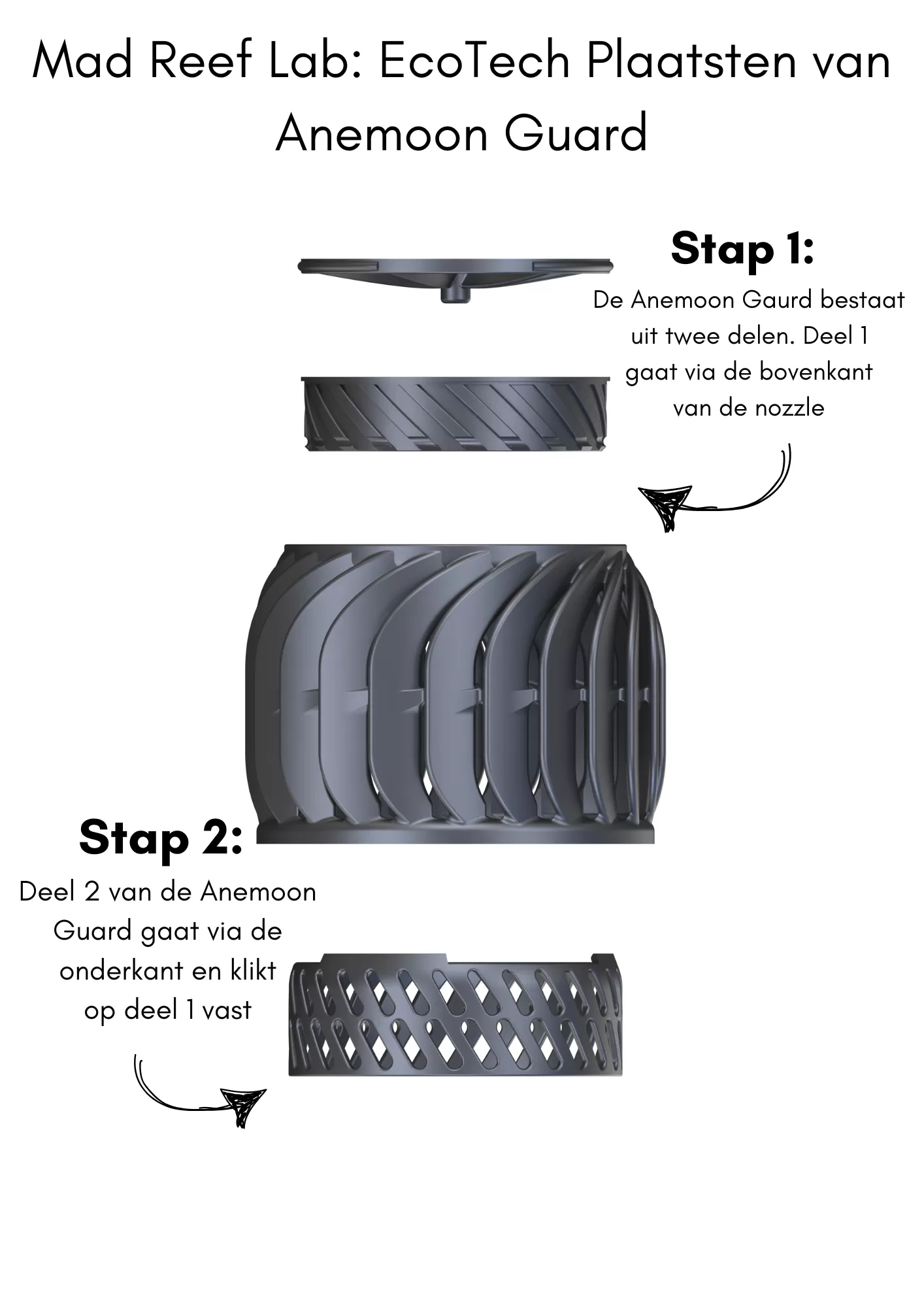 Mad Reef Lab: EcoTech Plaatsten van Anemoon Guard

Stap 1:
De Anemoon Gaurd bestaat uit twee delen. Deel 1 gaat via de bovenkant van de nozzle

Stap 2:
Deel 2 van de Anemoon Guard gaat via de onderkant en klikt op deel 1 vast